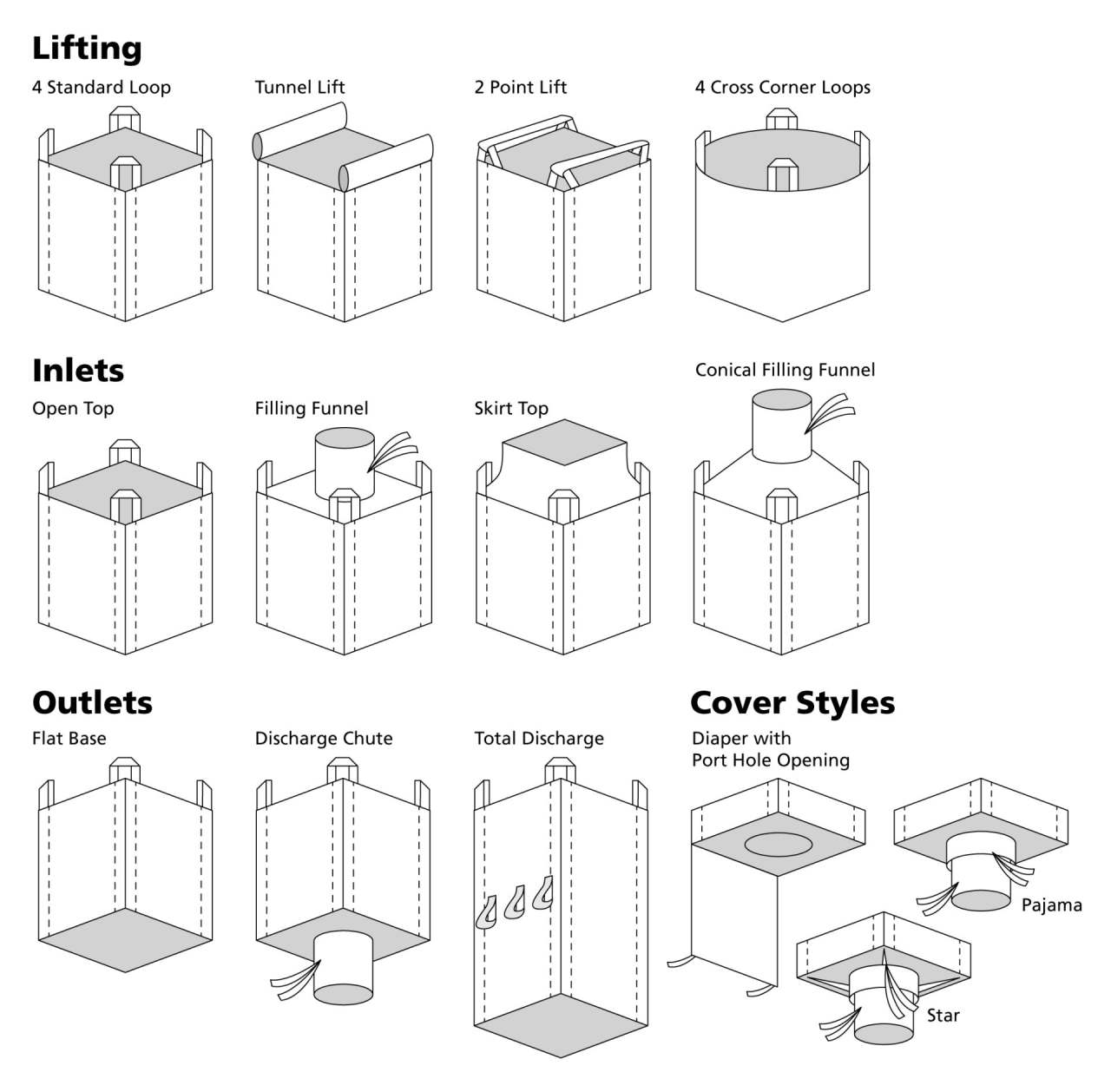 Lifting

4 Standard Loop

Tunnel Lift

2 Point Lift

4 Cross Corner Loops

Inlets

Open Top

Filling Funnel

Skirt Top

Conical Filling Funnel

Outlets

Flat Base

Discharge Chute

Total Discharge

Cover Styles

Diaper with Port Hole Opening

Pajama

Star